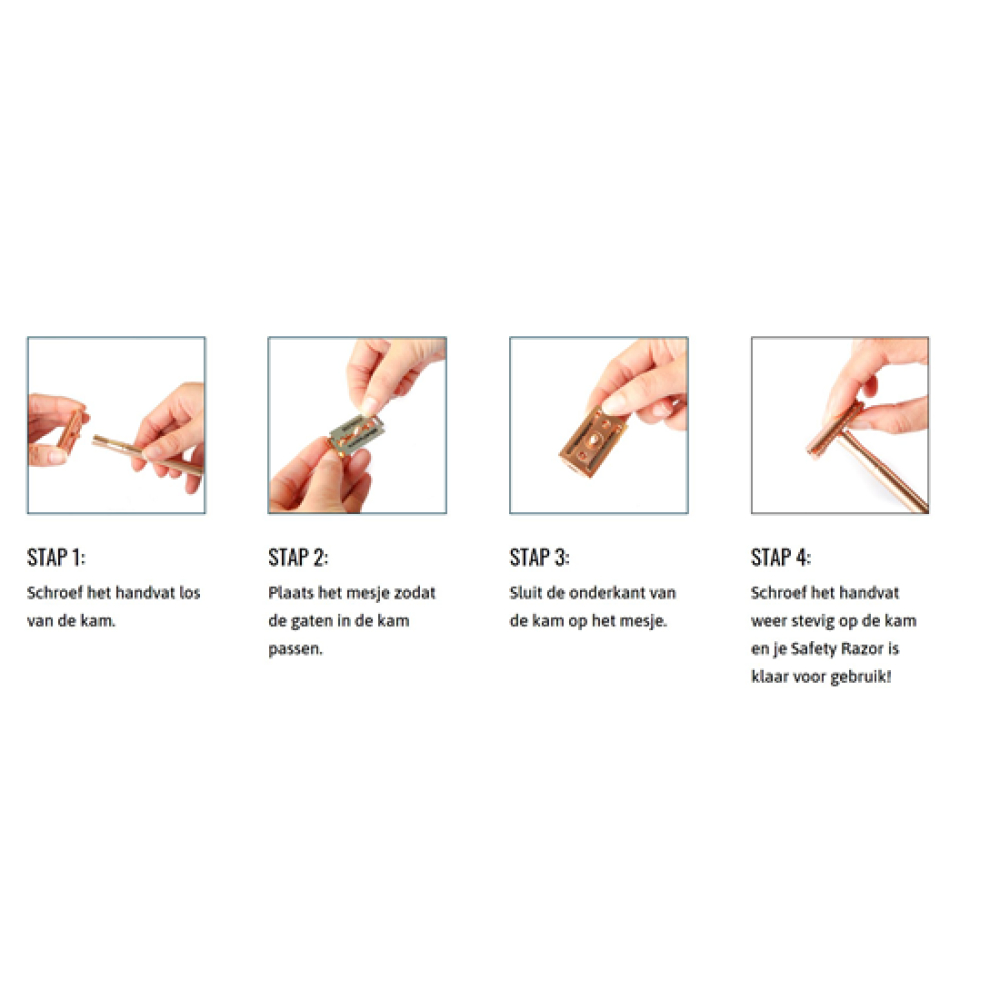 STAP 1:
Schroef het handvat los van de kam.

STAP 2:
Plaats het mesje zodat de gaten in de kam passen.

STAP 3:
Sluit de onderkant van de kam op het mesje.

STAP 4:
Schroef het handvat weer stevig op de kam en je Safety Razor is klaar voor gebruik!